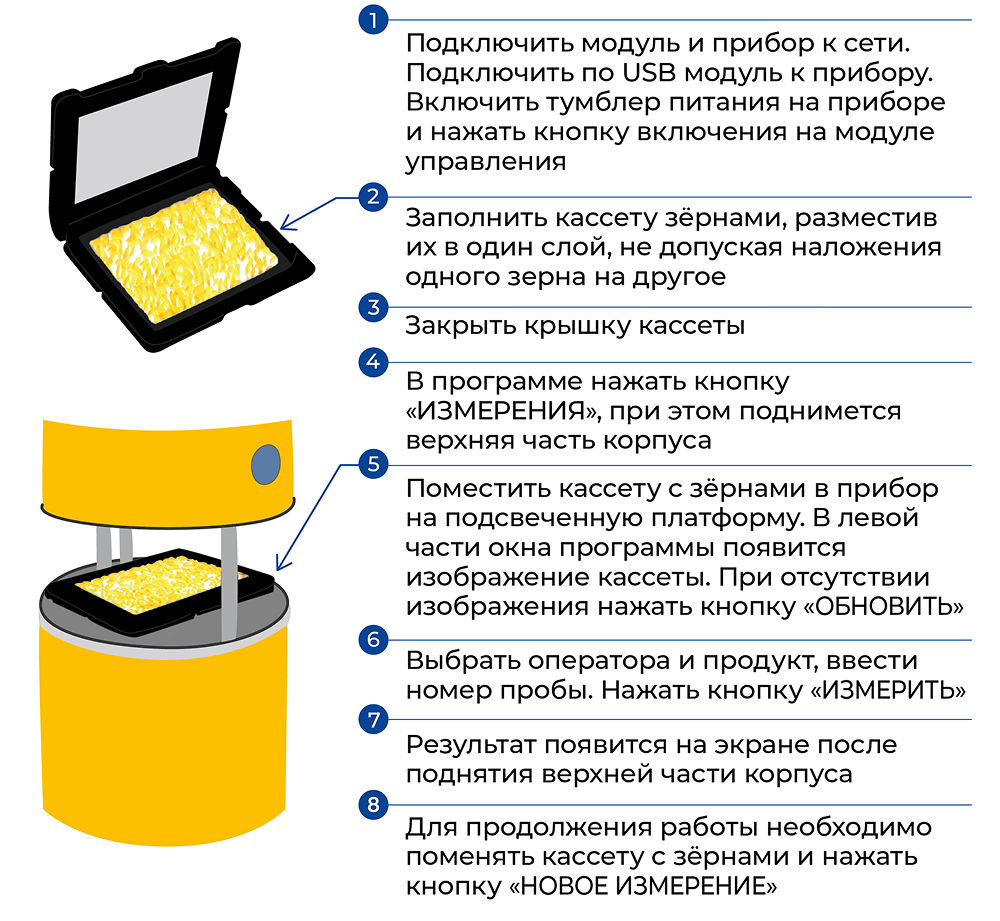 1
Подключить модуль и прибор к сети. Подключить по USB модуль к прибору. Включить тумблер питания на приборе и нажать кнопку включения на модуле управления

2
Заполнить кассету зёрнами, разместив их в один слой, не допуская наложения одного зерна на другое

3
Закрыть крышку кассеты

4
В программе нажать кнопку «ИЗМЕРЕНИЯ», при этом поднимется верхняя часть корпуса

5
Поместить кассету с зёрнами в прибор на подсвеченную платформу. В левой части окна программы появится изображение кассеты. При отсутствии изображения нажать кнопку «ОБНОВИТЬ»

6
Выбрать оператора и продукт, ввести номер пробы. Нажать кнопку «ИЗМЕРИТЬ»

7
Результат появится на экране после поднятия верхней части корпуса

8
Для продолжения работы необходимо поменять кассету с зёрнами и нажать кнопку «НОВОЕ ИЗМЕРЕНИЕ»